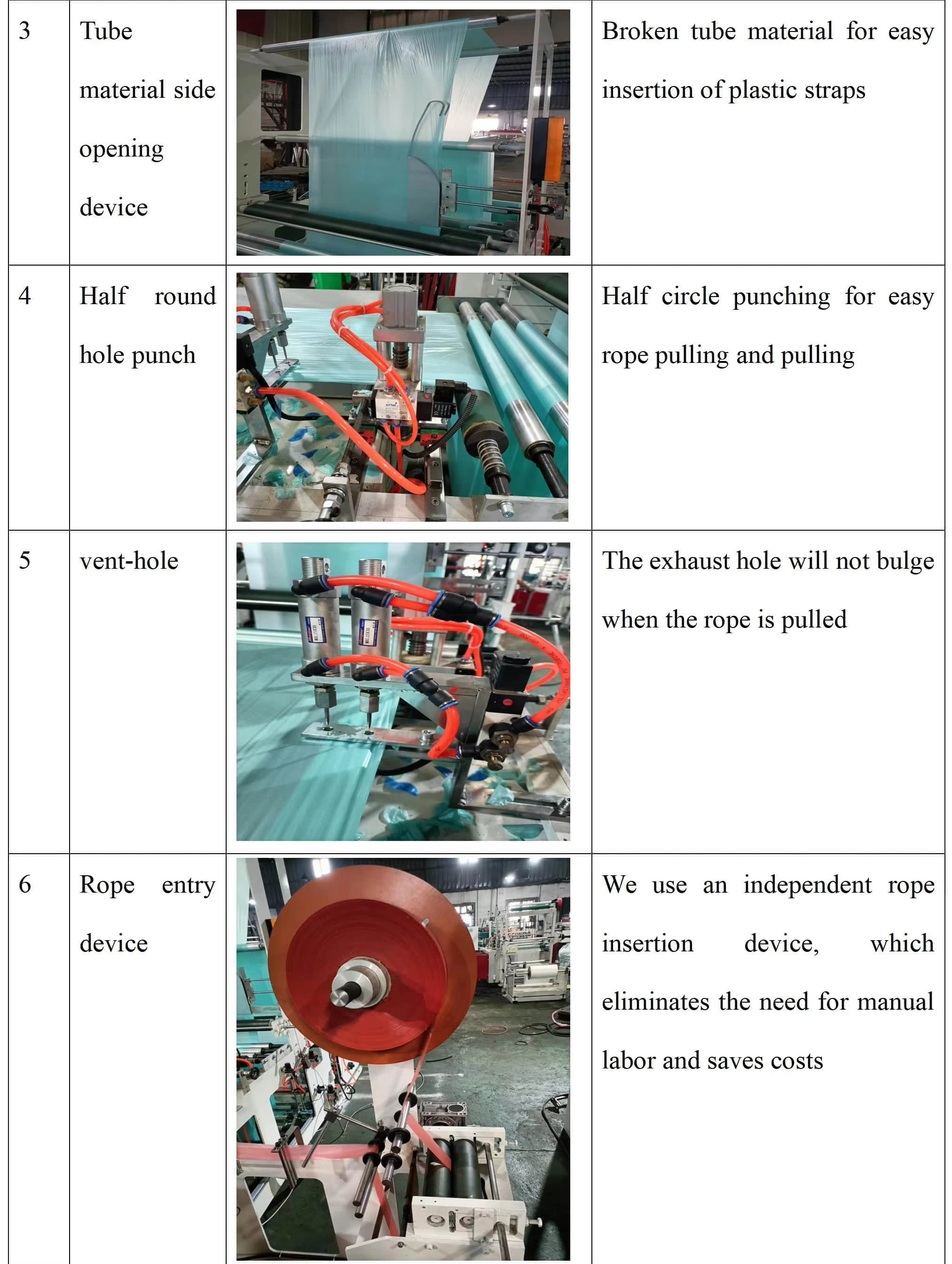 | 3 | Tube material side opening device | | Broken tube material for easy insertion of plastic straps |
|---|---|---|---|
| 4 | Half round hole punch | | Half circle punching for easy rope pulling and pulling |
| 5 | vent-hole | | The exhaust hole will not bulge when the rope is pulled |
| 6 | Rope entry device | | We use an independent rope insertion device, which eliminates the need for manual labor and saves costs |